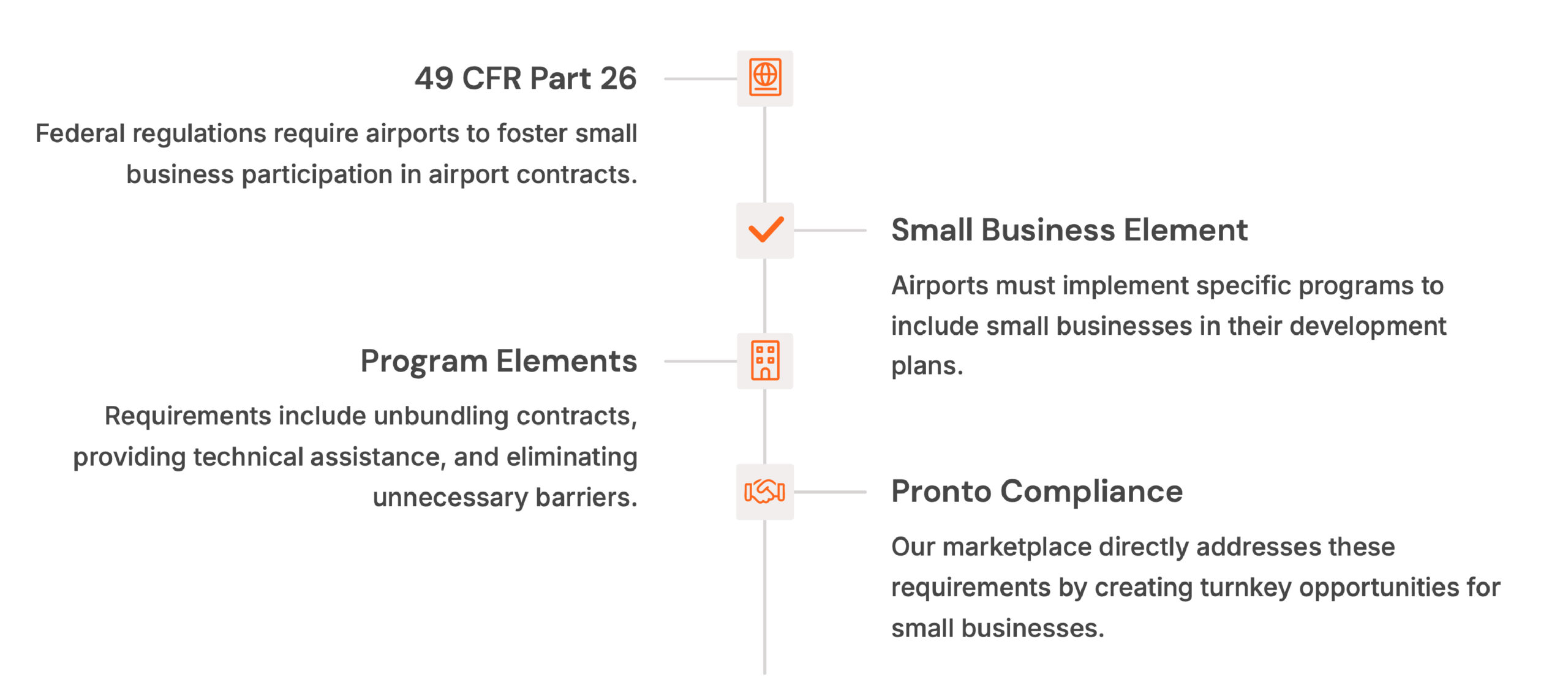 49 CFR Part 26

Federal regulations require airports to foster small business participation in airport contracts.

Small Business Element

Airports must implement specific programs to include small businesses in their development plans.

Program Elements

Requirements include unbundling contracts, providing technical assistance, and eliminating unnecessary barriers.

Pronto Compliance

Our marketplace directly addresses these requirements by creating turnkey opportunities for small businesses.