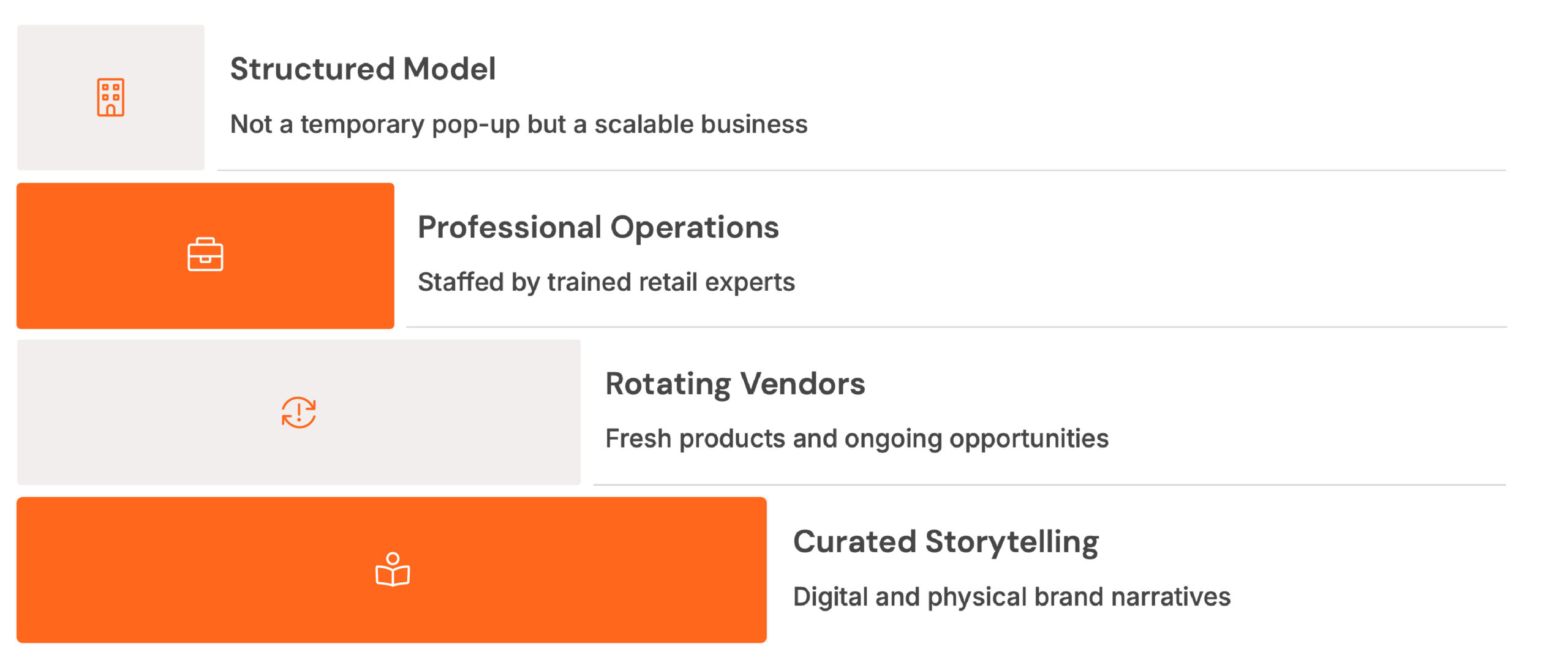 Structured Model

Not a temporary pop-up but a scalable business

Professional Operations

Staffed by trained retail experts

Rotating Vendors

Fresh products and ongoing opportunities

Curated Storytelling

Digital and physical brand narratives